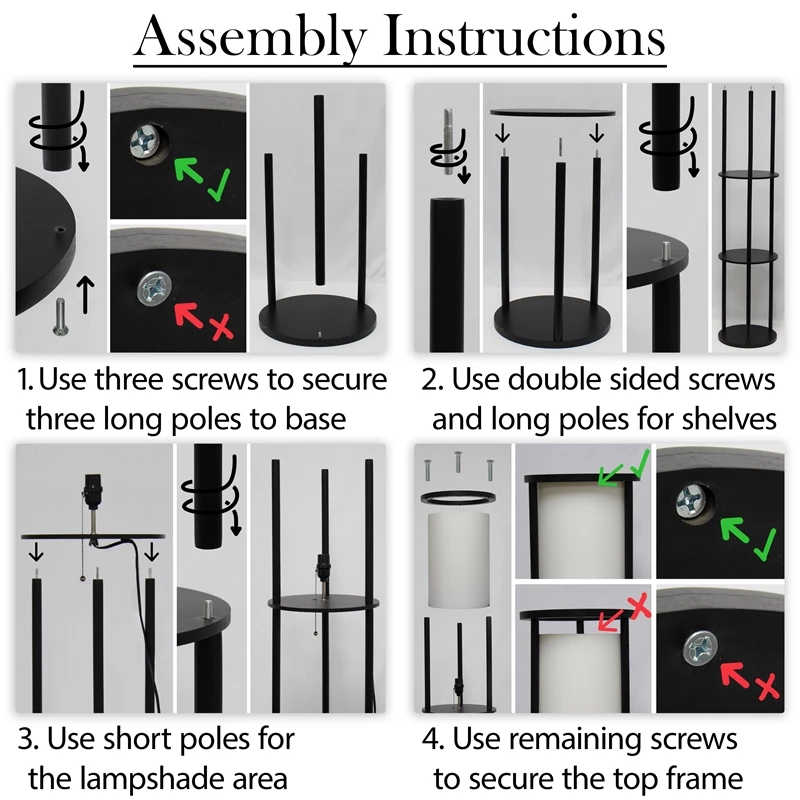 Assembly Instructions

1. Use three screws to secure three long poles to base

2. Use double sided screws and long poles for shelves

3. Use short poles for the lampshade area

4. Use remaining screws to secure the top frame